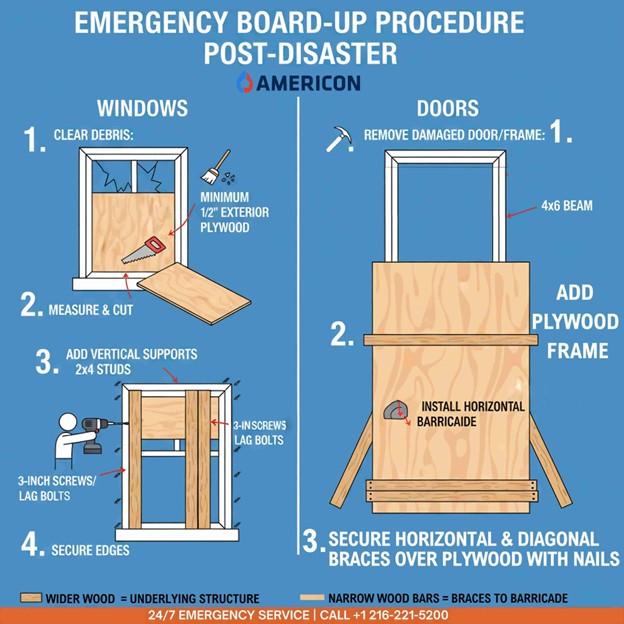 EMERGENCY BOARD-UP PROCEDURE
POST-DISASTER

AMERICON

WINDOWS

1. CLEAR DEBRIS:

MINIMUM 1/2" EXTERIOR PLYWOOD

2. MEASURE & CUT

3. ADD VERTICAL SUPPORTS 2x4 STUDS

3-INSCREWS LAG BOLTS

3-INCH SCREWS/ LAG BOLTS

4. SECURE EDGES

DOORS

REMOVE DAMAGED DOOR/FRAME: 1.

4x6 BEAM

2.

ADD PLYWOOD FRAME

INSTALL HORIZONTAL BARRICAIDE

3. SECURE HORIZONTAL & DIAGONAL BRACES OVER PLYWOOD WITH NAILS

WIDER WOOD = UNDERLYING STRUCTURE

NARROW WOOD BARS = BRACES TO BARRICADE

24/7 EMERGENCY SERVICE | CALL +1 216-221-5200